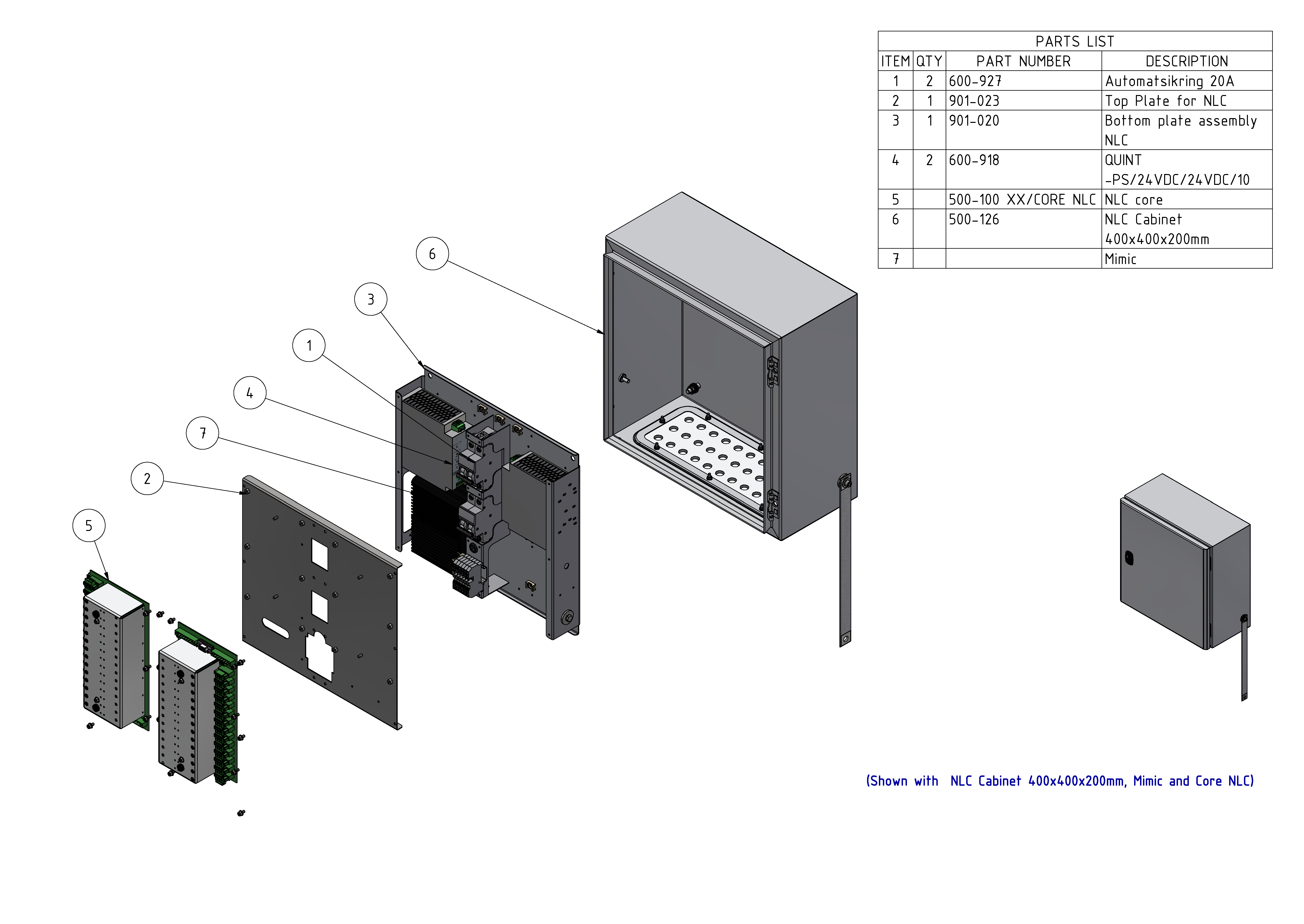 PARTS LIST

| ITEM | QTY | PART NUMBER | DESCRIPTION |
|---|---|---|---|
| 1 | 2 | 600-927 | Automatsikring 20A |
| 2 | 1 | 901-023 | Top Plate for NLC |
| 3 | 1 | 901-020 | Bottom plate assembly NLC |
| 4 | 2 | 600-918 | QUINT -PS/24VDC/24VDC/10 |
| 5 | | 500-100 XX/CORE NLC | NLC core |
| 6 | | 500-126 | NLC Cabinet 400x400x200mm |
| 7 | | | Mimic |

6

3

1

4

7

2

5

(Shown with NLC Cabinet 400x400x200mm, Mimic and Core NLC)